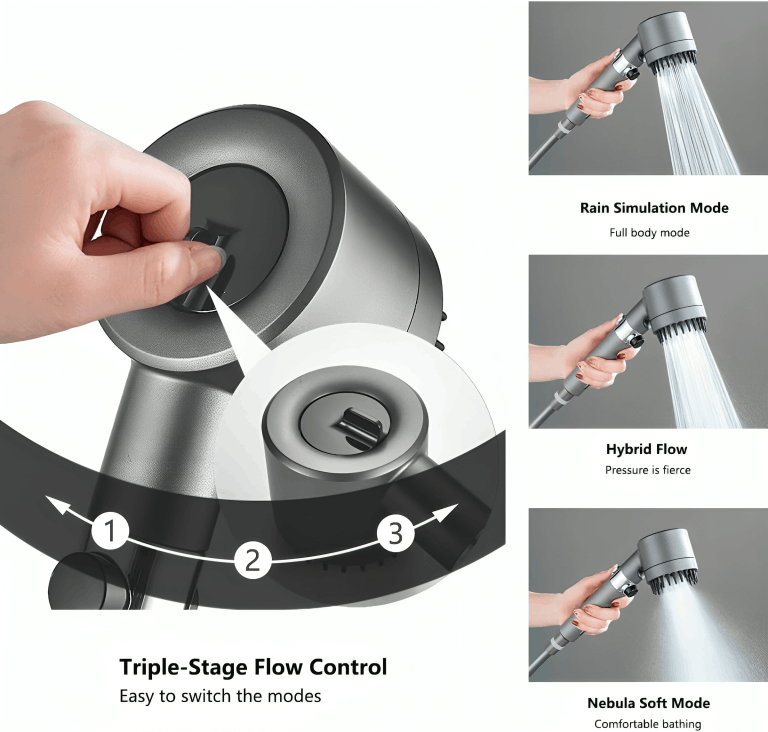 1
2
3

Triple-Stage Flow Control
Easy to switch the modes

Rain Simulation Mode
Full body mode

Hybrid Flow
Pressure is fierce

Nebula Soft Mode
Comfortable bathing